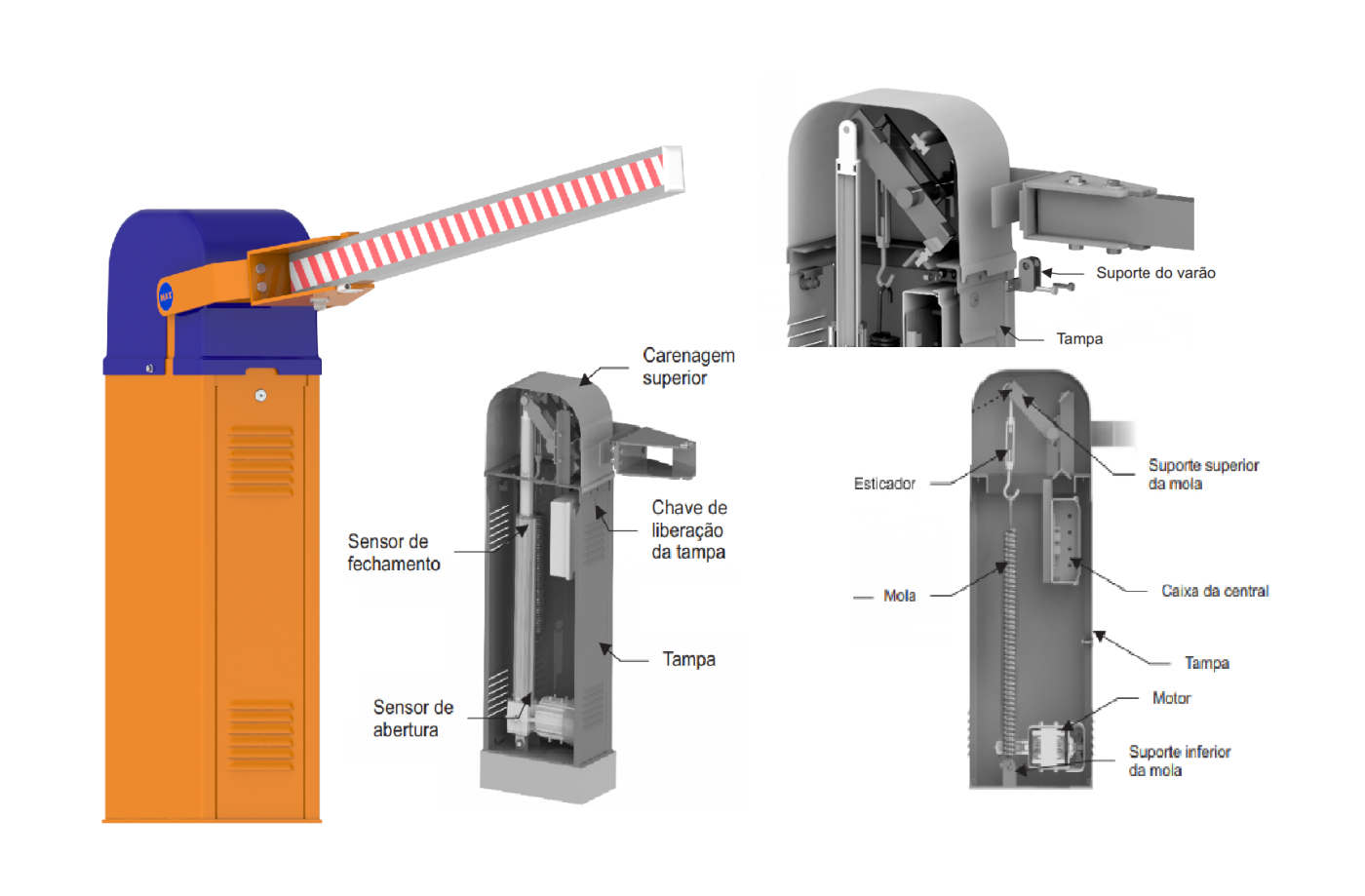 MAX

Carenagem superior

Sensor de fechamento

Chave de liberação da tampa

Tampa

Sensor de abertura

Suporte do varão

Tampa

Esticador

Suporte superior da mola

Mola

Caixa da central

Tampa

Motor

Suporte inferior da mola